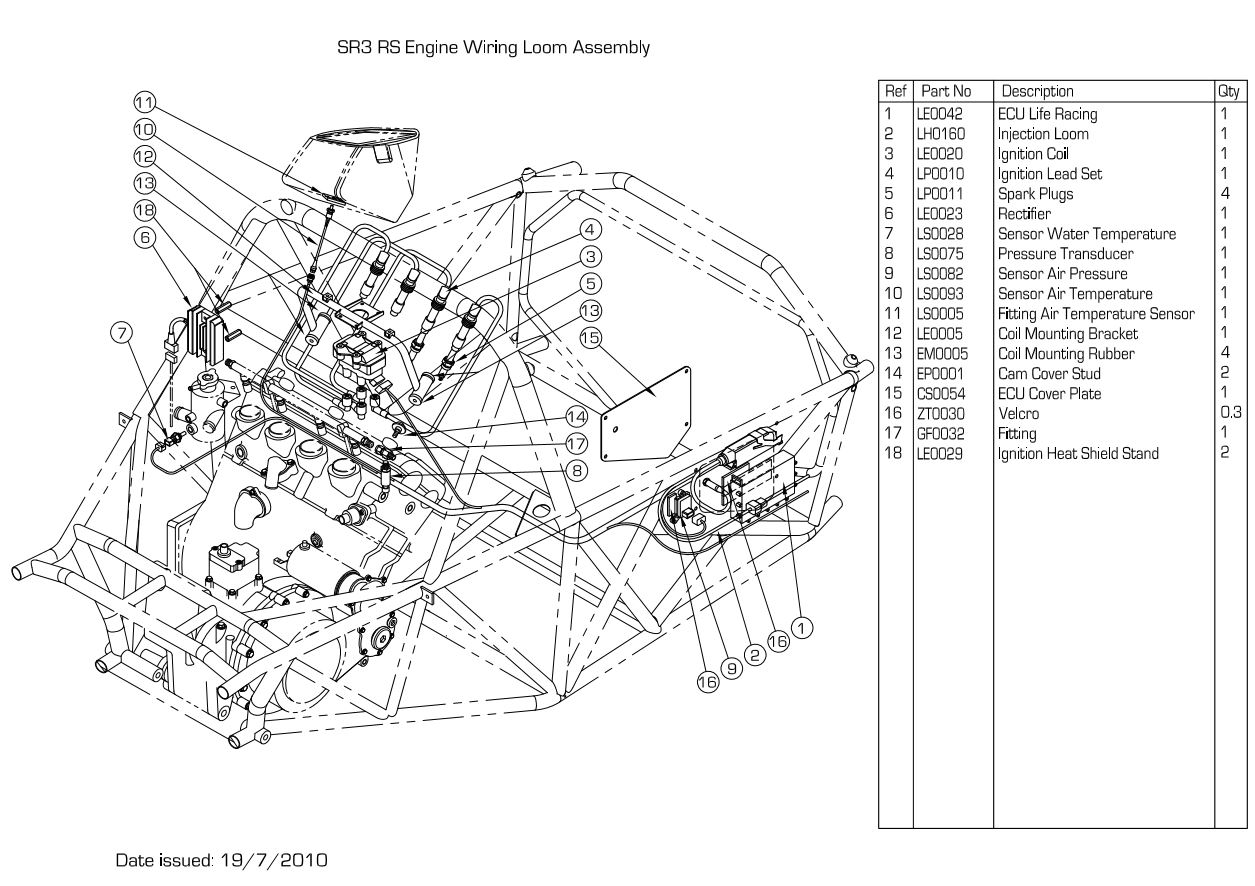 SR3 RS Engine Wiring Loom Assembly

11
10
12
13
18
6
7
4
3
5
13
15
14
17
8
1
16
2
9
16

| Ref | Part No | Description | Qty |
|---|---|---|---|
| 1 | LE0042 | ECU Life Racing | 1 |
| 2 | LH0160 | Injection Loom | 1 |
| 3 | LE0020 | Ignition Coil | 1 |
| 4 | LP0010 | Ignition Lead Set | 1 |
| 5 | LP0011 | Spark Plugs | 4 |
| 6 | LE0023 | Rectifier | 1 |
| 7 | LS0028 | Sensor Water Temperature | 1 |
| 8 | LS0075 | Pressure Transducer | 1 |
| 9 | LS0082 | Sensor Air Pressure | 1 |
| 10 | LS0093 | Sensor Air Temperature | 1 |
| 11 | LS0005 | Fitting Air Temperature Sensor | 1 |
| 12 | LE0005 | Coil Mounting Bracket | 1 |
| 13 | EM0005 | Coil Mounting Rubber | 4 |
| 14 | EP0001 | Cam Cover Stud | 2 |
| 15 | CS0054 | ECU Cover Plate | 1 |
| 16 | ZT0030 | Velcro | 0.3 |
| 17 | GF0032 | Fitting | 1 |
| 18 | LE0029 | Ignition Heat Shield Stand | 2 |

Date issued: 19/7/2010