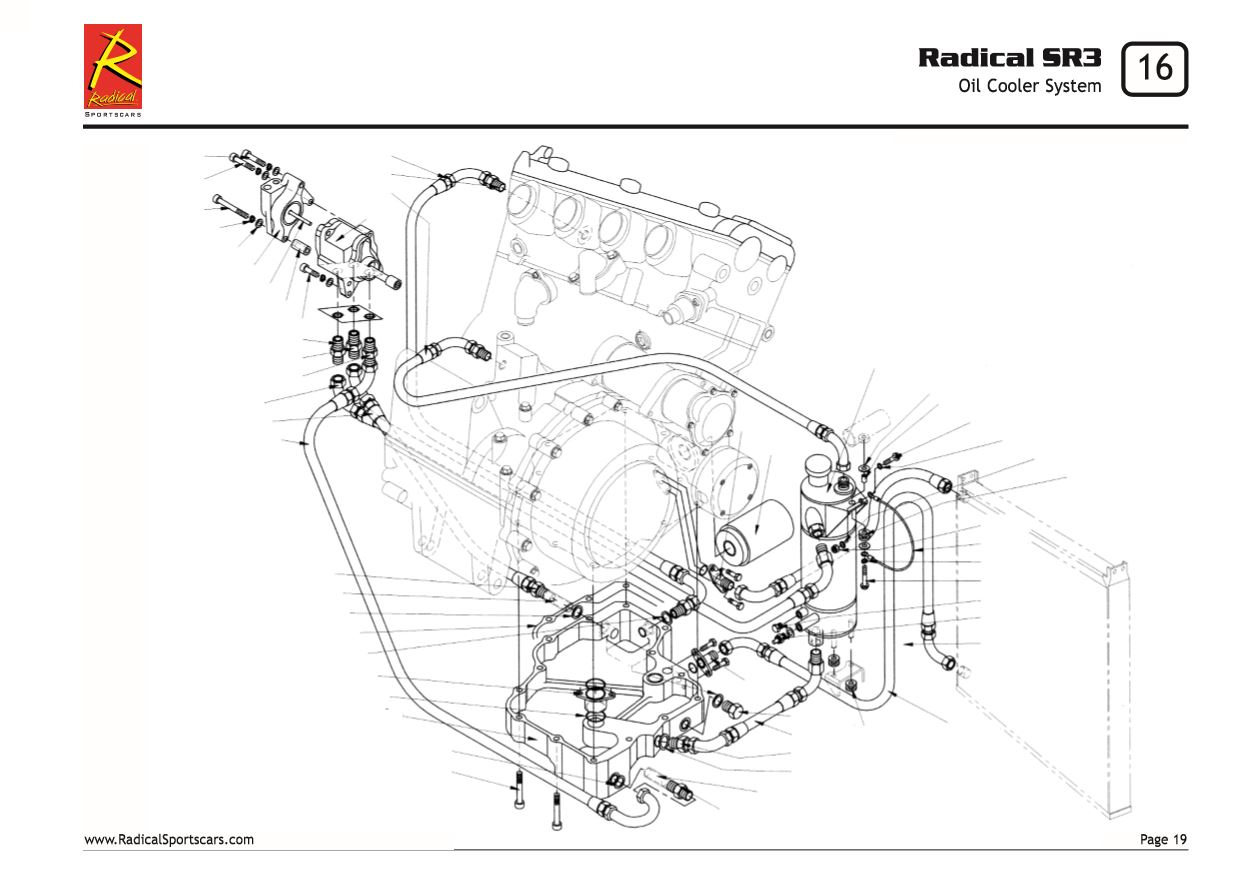 Radical
SPORTSCARS

Radical SR3
Oil Cooler System

16

www.RadicalSportscars.com

Page 19