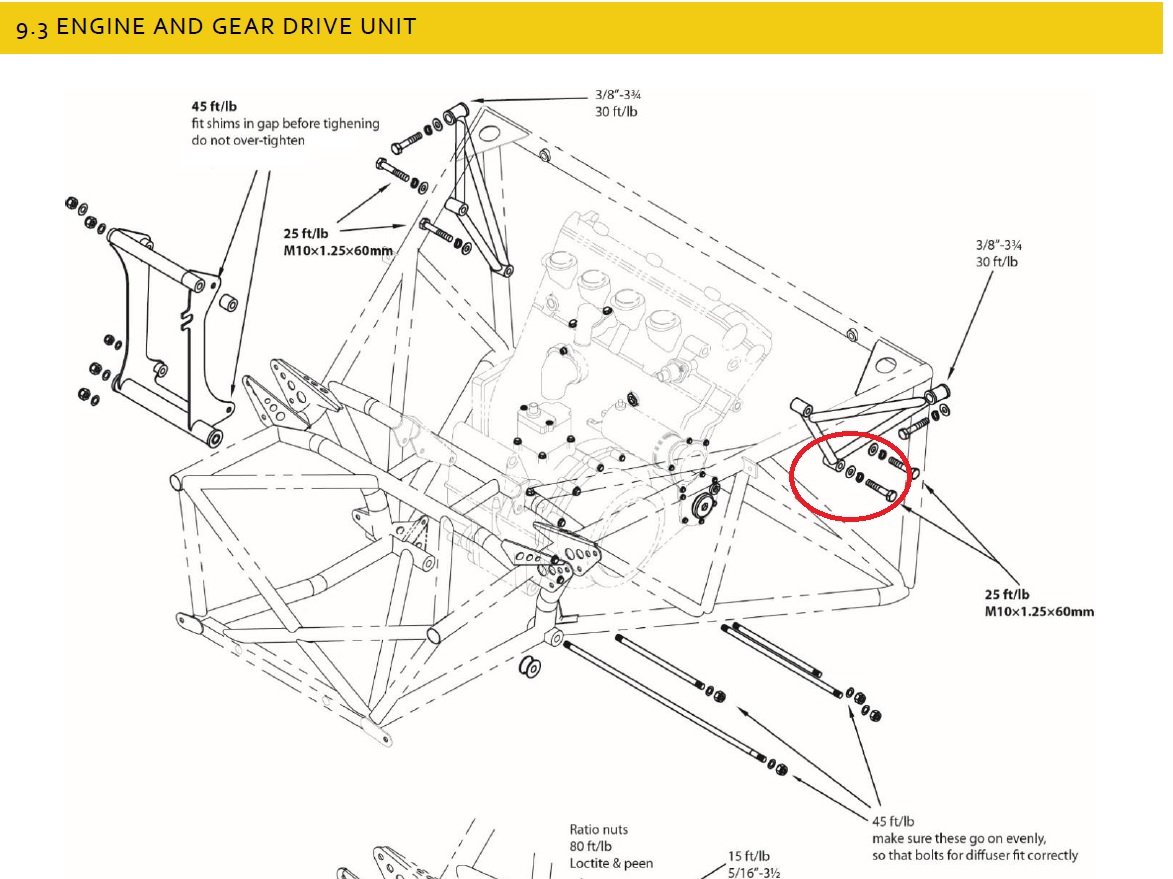 9.3 ENGINE AND GEAR DRIVE UNIT

45 ft/lb
fit shims in gap before tighening
do not over-tighten

3/8"-3¾
30 ft/lb

25 ft/lb
M10×1.25×60mm

3/8"-3¾
30 ft/lb

25 ft/lb
M10×1.25×60mm

45 ft/lb
make sure these go on evenly,
so that bolts for diffuser fit correctly

Ratio nuts
80 ft/lb
Loctite & peen

15 ft/lb
5/16"-3½